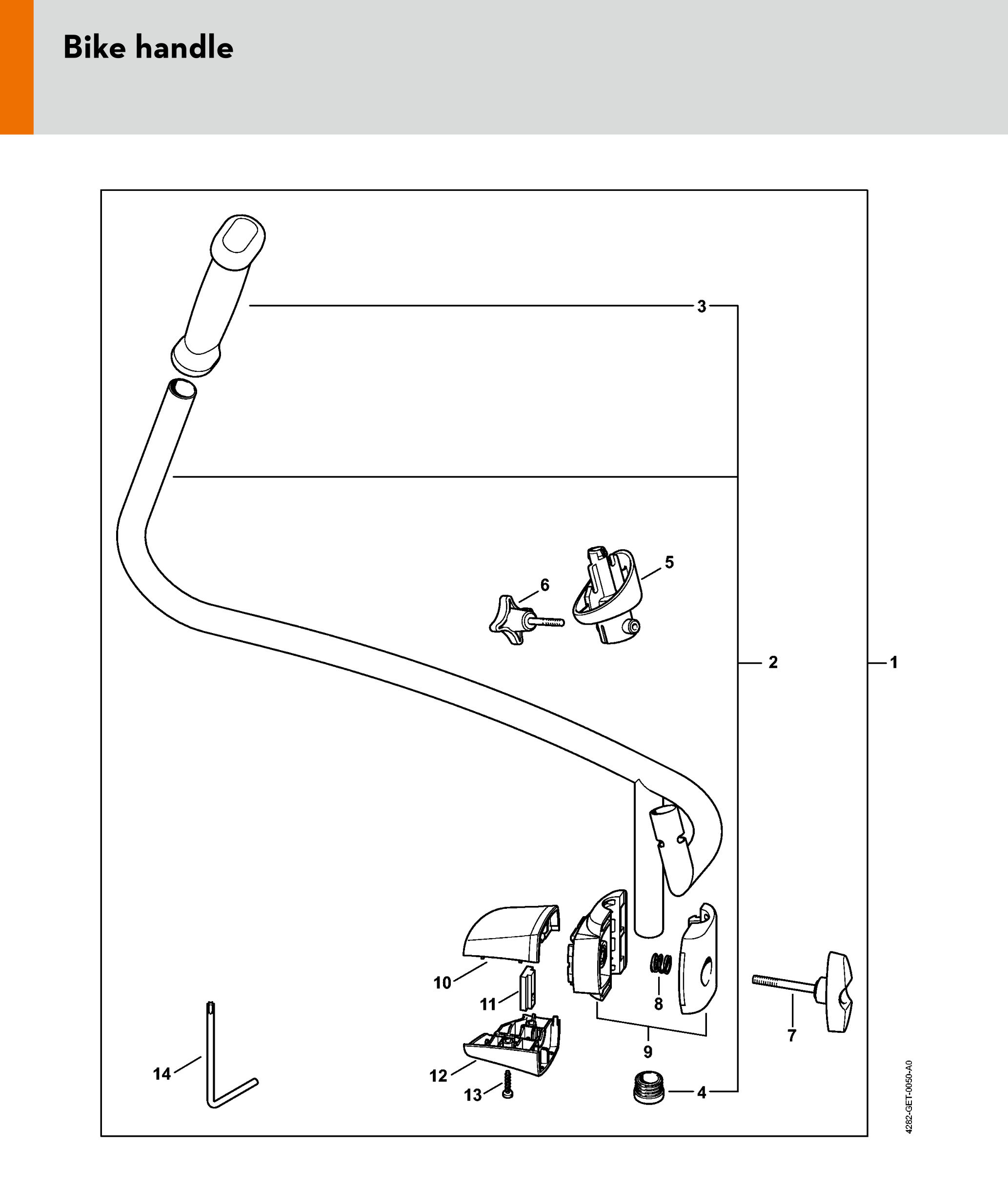 Bike handle

3
5
6
2
1
10
11
8
7
9
14
12
13
4
4282-GET-0050-A0